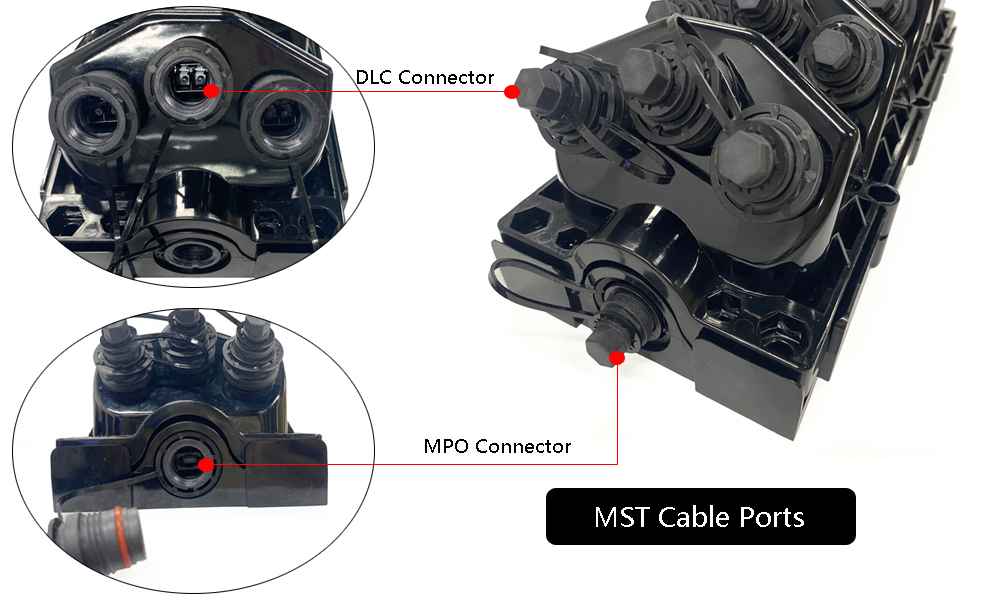 DLC Connector

MPO Connector

MST Cable Ports