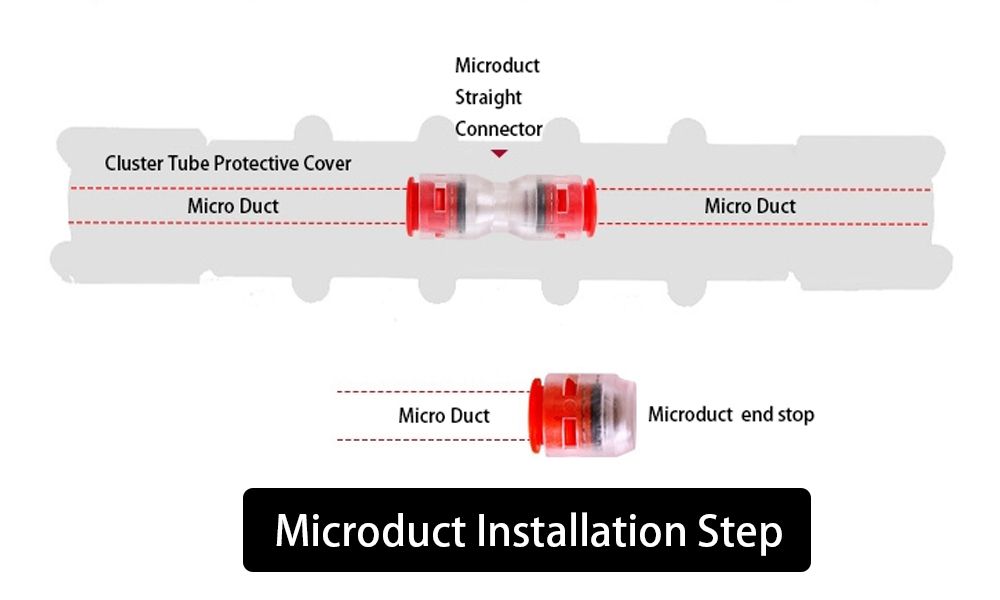 Microduct Straight Connector

Cluster Tube Protective Cover

Micro Duct

Micro Duct

Micro Duct

Microduct end stop

Microduct Installation Step