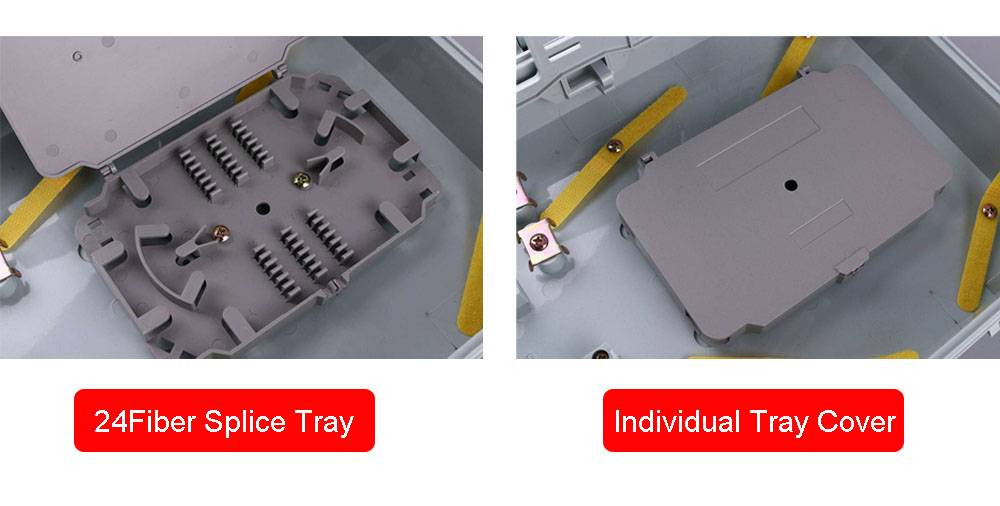 24Fiber Splice Tray

Individual Tray Cover