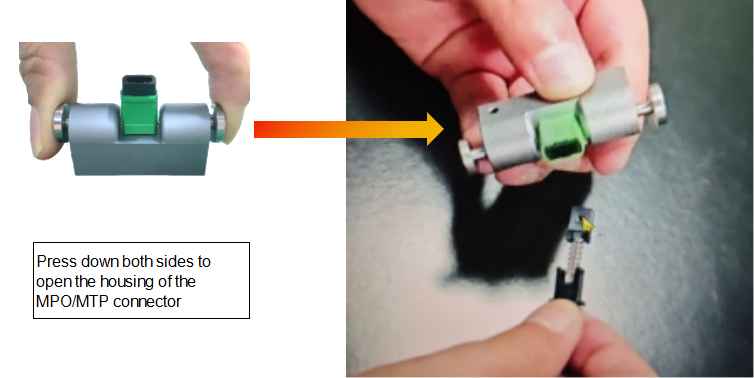 Press down both sides to open the housing of the MPO/MTP connector