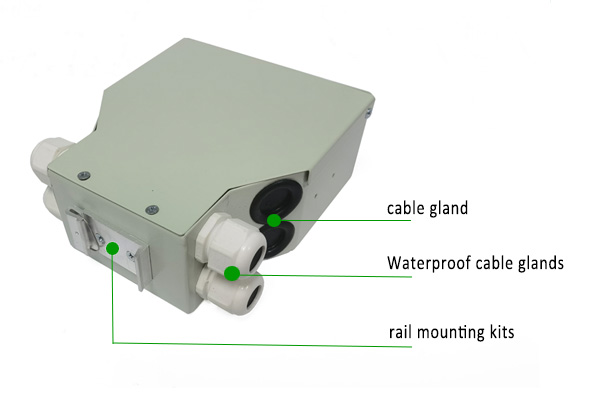 cable gland

Waterproof cable glands

rail mounting kits