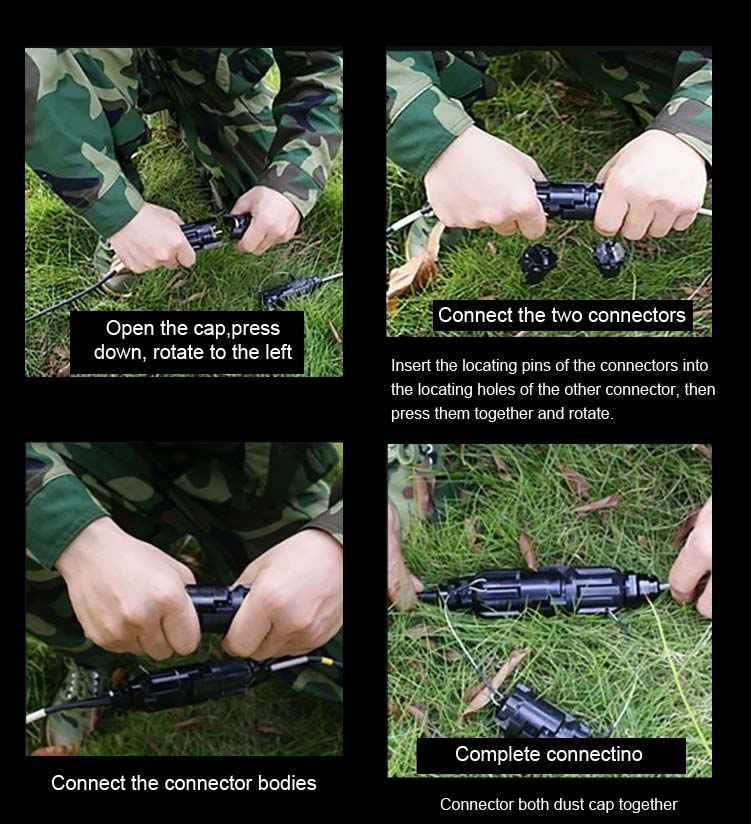 Open the cap,press down, rotate to the left

Connect the two connectors

Insert the locating pins of the connectors into the locating holes of the other connector, then press them together and rotate.

Connect the connector bodies

Complete connectino

Connector both dust cap together