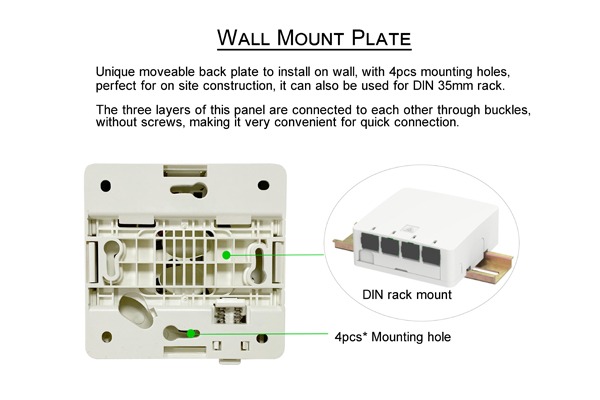 WALL MOUNT PLATE

Unique moveable back plate to install on wall, with 4pcs mounting holes, perfect for on site construction, it can also be used for DIN 35mm rack.

The three layers of this panel are connected to each other through buckles, without screws, making it very convenient for quick connection.

DIN rack mount

4pcs* Mounting hole