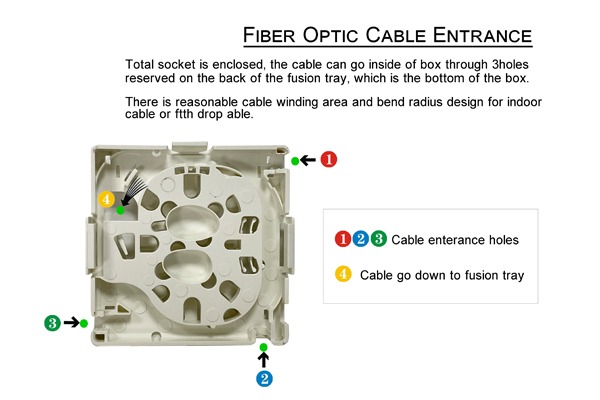 FIBER OPTIC CABLE ENTRANCE

Total socket is enclosed, the cable can go inside of box through 3holes reserved on the back of the fusion tray, which is the bottom of the box.

There is reasonable cable winding area and bend radius design for indoor cable or ftth drop able.

1

4

3

2

1 2 3 Cable enterance holes

4 Cable go down to fusion tray