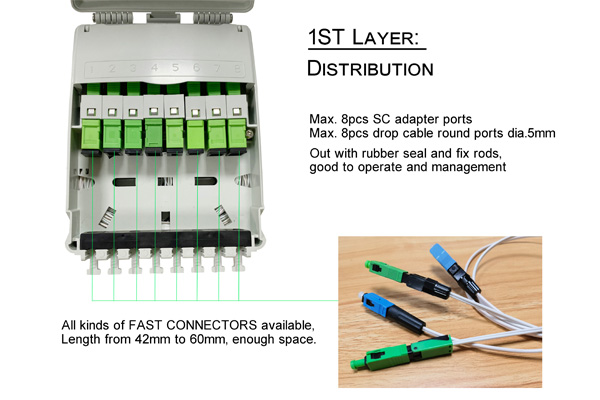 1 2 3 4 5 6 7 8

1ST LAYER:
DISTRIBUTION

Max. 8pcs SC adapter ports
Max. 8pcs drop cable round ports dia.5mm

Out with rubber seal and fix rods, good to operate and management

All kinds of FAST CONNECTORS available, Length from 42mm to 60mm, enough space.