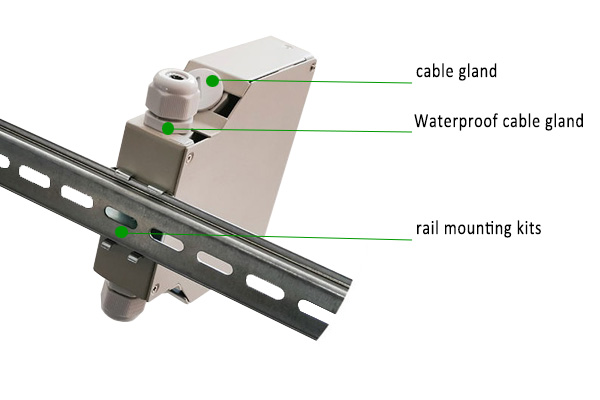 cable gland

Waterproof cable gland

rail mounting kits