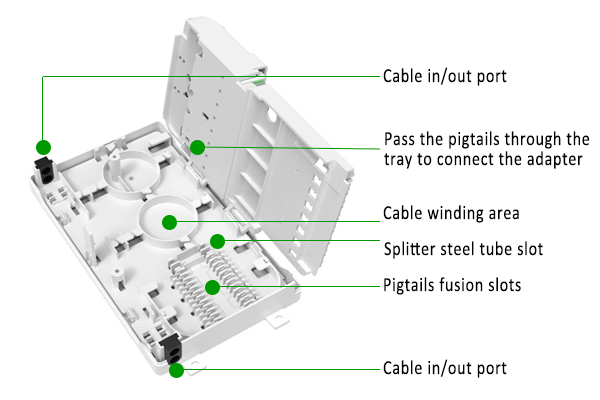 Cable in/out port

Pass the pigtails through the tray to connect the adapter

Cable winding area

Splitter steel tube slot

Pigtails fusion slots

Cable in/out port