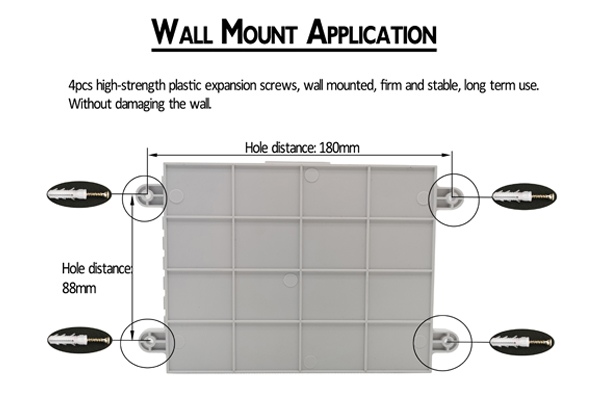 WALL MOUNT APPLICATION

4pcs high-strength plastic expansion screws, wall mounted, firm and stable, long term use. Without damaging the wall.

Hole distance: 180mm

Hole distance: 88mm