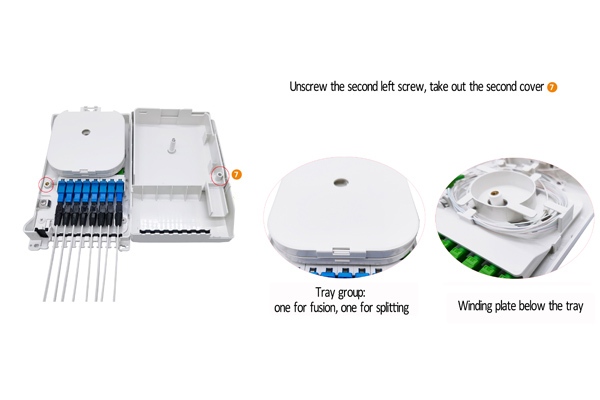 Unscrew the second left screw, take out the second cover 7

7

Tray group:
one for fusion, one for splitting

Winding plate below the tray