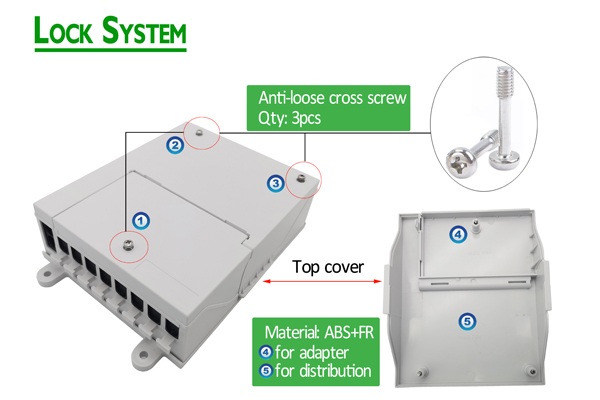 LOCK SYSTEM

Anti-loose cross screw
Qty: 3pcs

2

3

1

4

Top cover

5

Material: ABS+FR
4 for adapter
5 for distribution