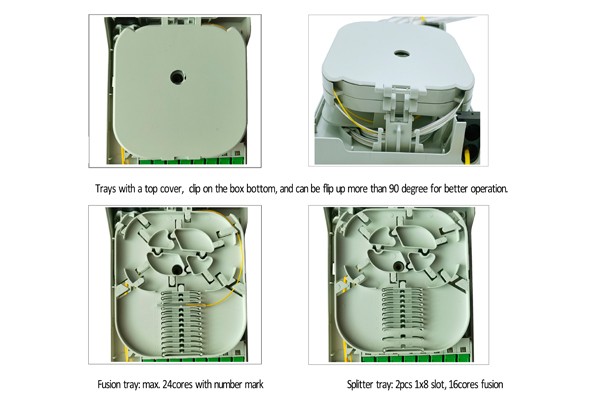 Trays with a top cover, clip on the box bottom, and can be flip up more than 90 degree for better operation.

Fusion tray: max. 24cores with number mark

Splitter tray: 2pcs 1x8 slot, 16cores fusion