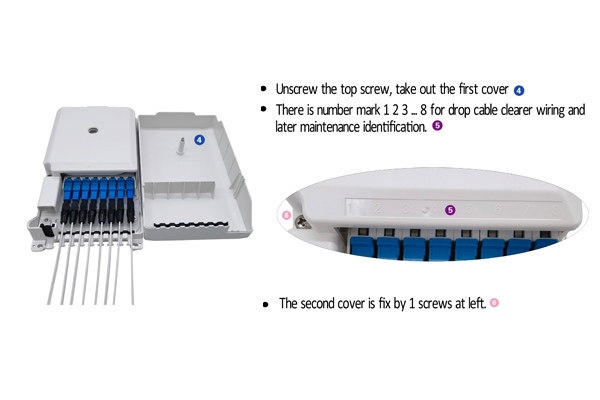 4

• Unscrew the top screw, take out the first cover 4

• There is number mark 1 2 3 ... 8 for drop cable clearer wiring and later maintenance identification. 5

6

1 2 3 4 5 5 6 7 8

• The second cover is fix by 1 screws at left. 6