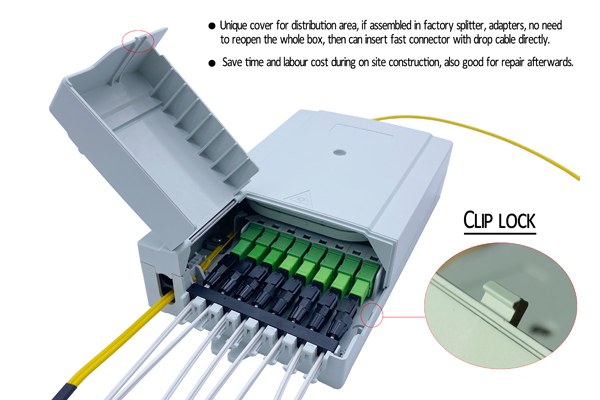 ● Unique cover for distribution area, if assembled in factory splitter, adapters, no need to reopen the whole box, then can insert fast connector with drop cable directly.

● Save time and labour cost during on site construction, also good for repair afterwards.

CLIP LOCK