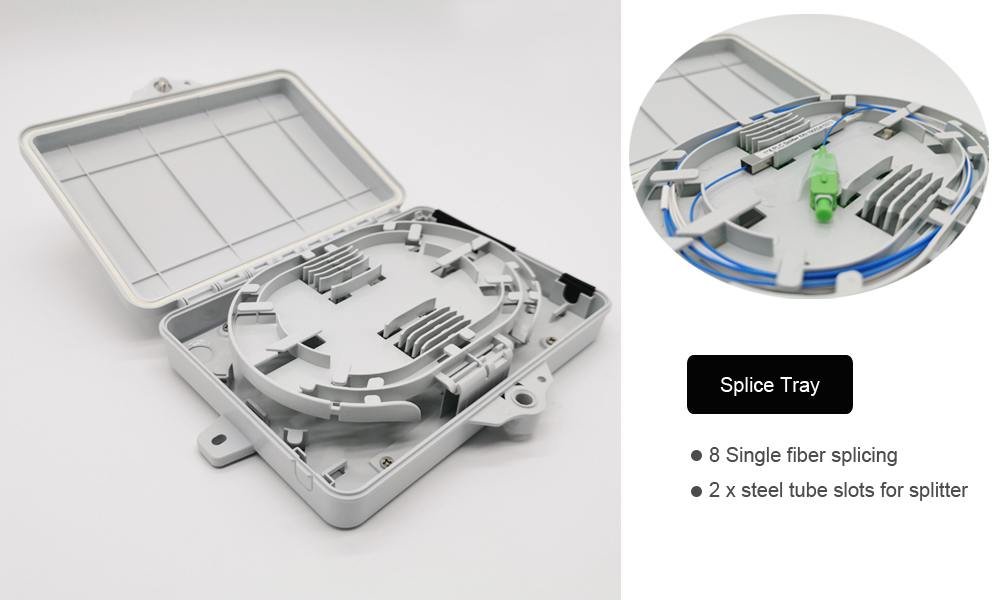 Splice Tray

● 8 Single fiber splicing

● 2 x steel tube slots for splitter