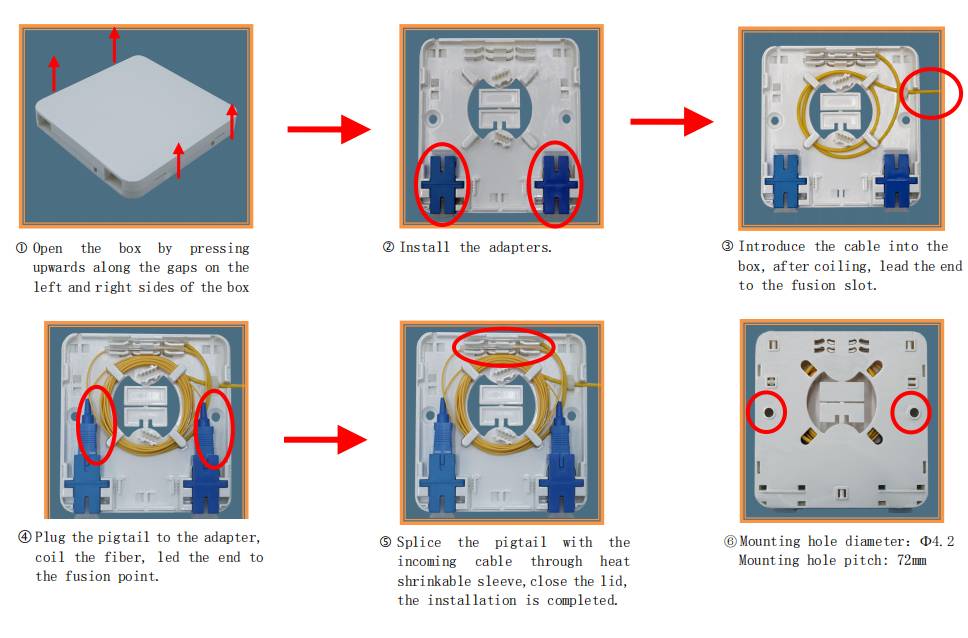 ① Open the box by pressing upwards along the gaps on the left and right sides of the box

② Install the adapters.

③ Introduce the cable into the box, after coiling, lead the end to the fusion slot.

④ Plug the pigtail to the adapter, coil the fiber, led the end to the fusion point.

⑤ Splice the pigtail with the incoming cable through heat shrinkable sleeve, close the lid, the installation is completed.

⑥ Mounting hole diameter: Φ4.2
Mounting hole pitch: 72mm