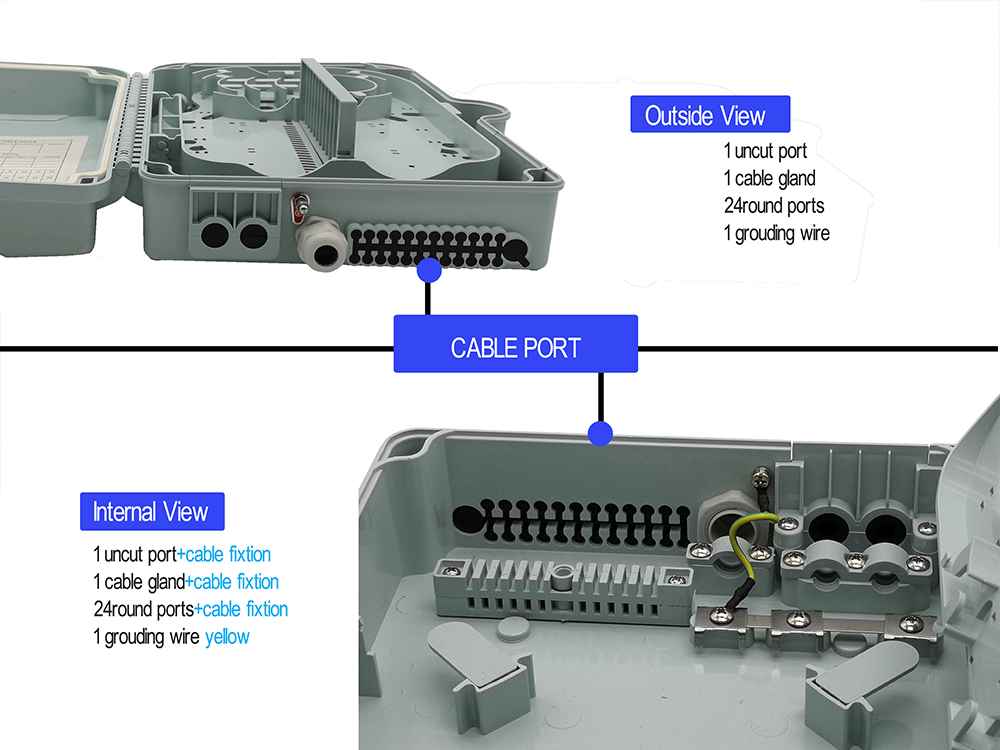 Outside View
1 uncut port
1 cable gland
24round ports
1 grouding wire

CABLE PORT

Internal View
1 uncut port+cable fixtion
1 cable gland+cable fixtion
24round ports+cable fixtion
1 grouding wire yellow