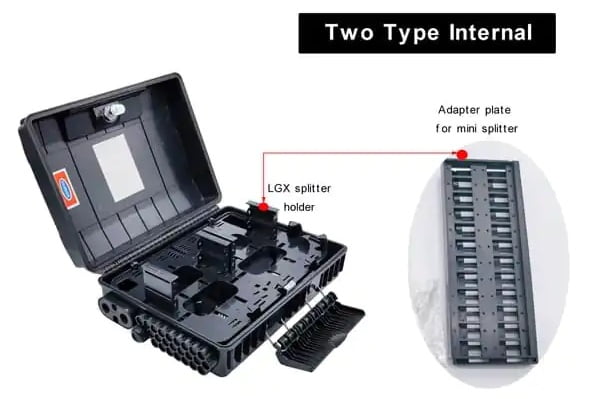 Two Type Internal

Adapter plate for mini splitter

LGX splitter holder