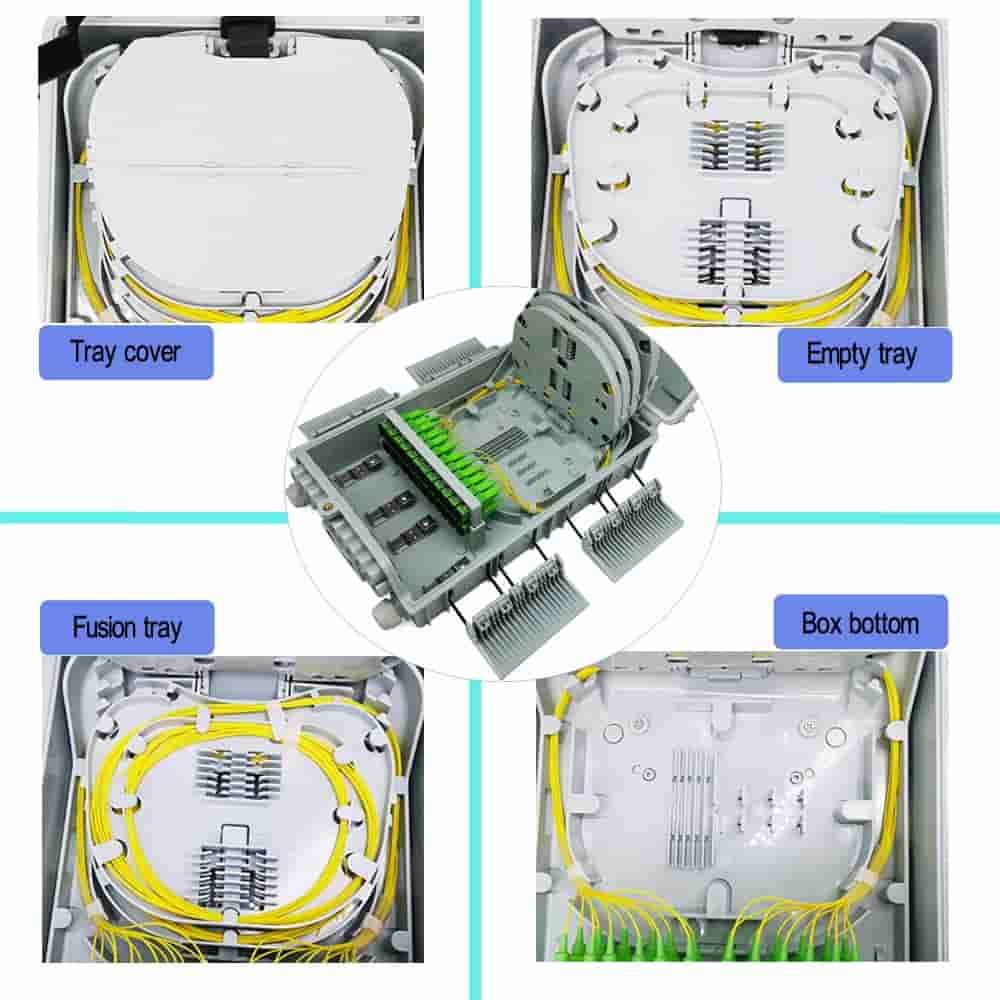 Tray cover

Empty tray

Fusion tray

Box bottom